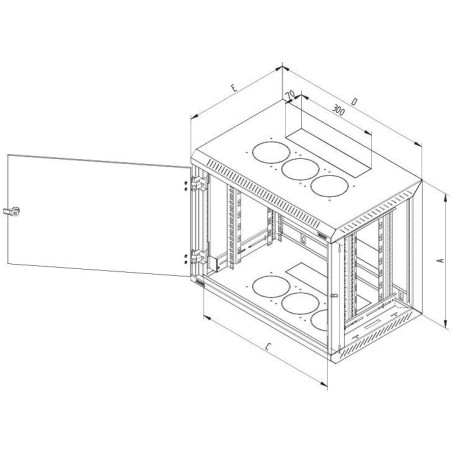 E
70
300
D
A
B
C